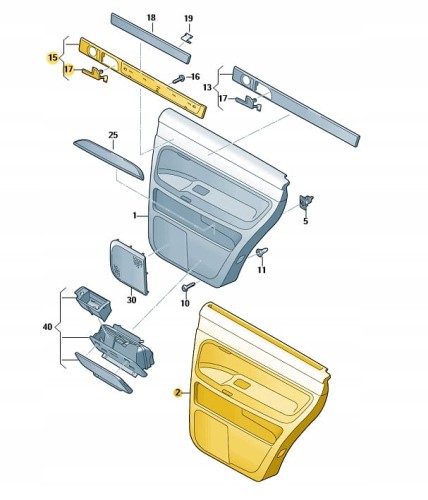 18
19
15
17
16
13
17
25
1
5
11
30
10
40
2