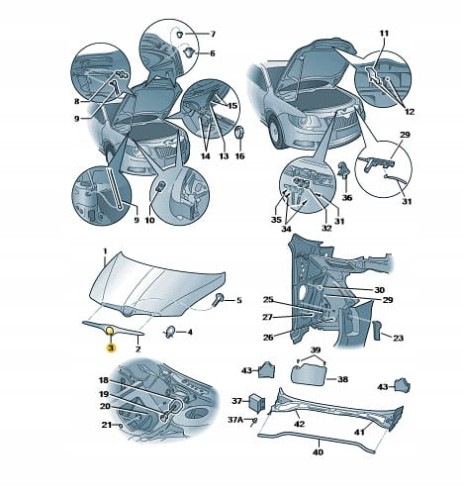 7
6
8
9
15
14
13
16
9
10
11
12
29
36
31
35
34
32
31
1
5
4
3
2
30
29
25
27
26
23
39
43
38
43
18
19
20
21
37
37A
42
41
40