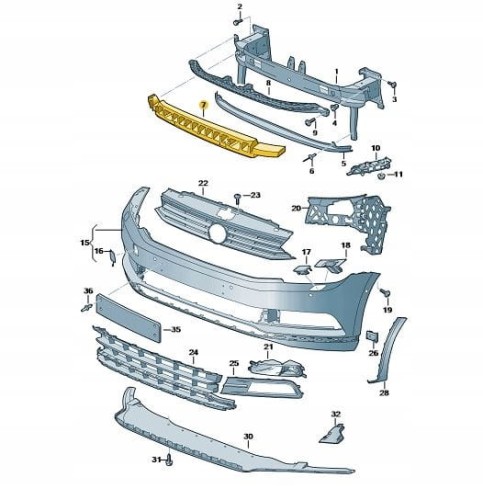 2
1
3
8
7
4
9
10
6
5
11
22
23
20
15
16
17
18
36
19
35
24
21
25
26
28
32
30
31