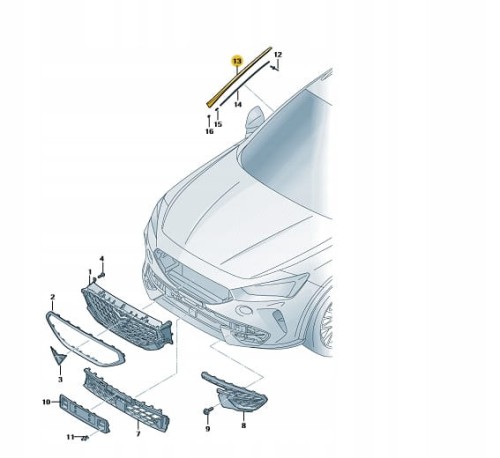 13
12
14
15
16
4
1
2
3
10
11
7
9
8