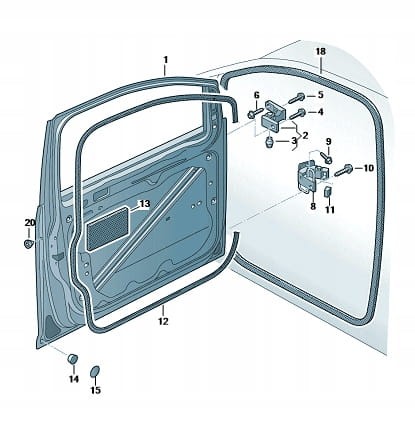 1
18
6
5
4
2
3
9
10
8
11
13
20
12
14
15