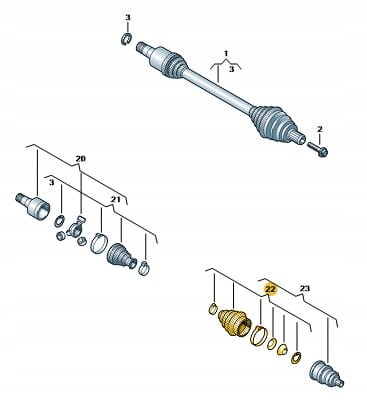 3
1
3
2
20
3
21
22
23