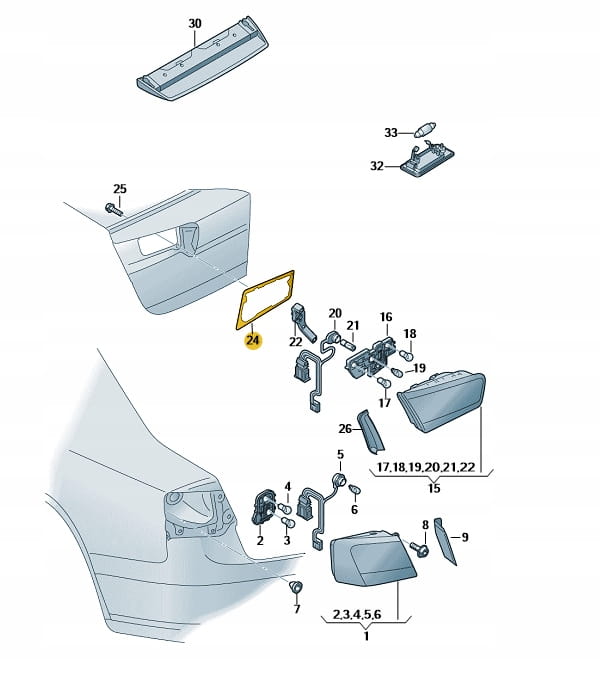 30

33

32

25

24

22

20

21

16

18

19

17

26

17,18,19,20,21,22

15

5

4

6

2

3

8

9

7

2,3,4,5,6

1