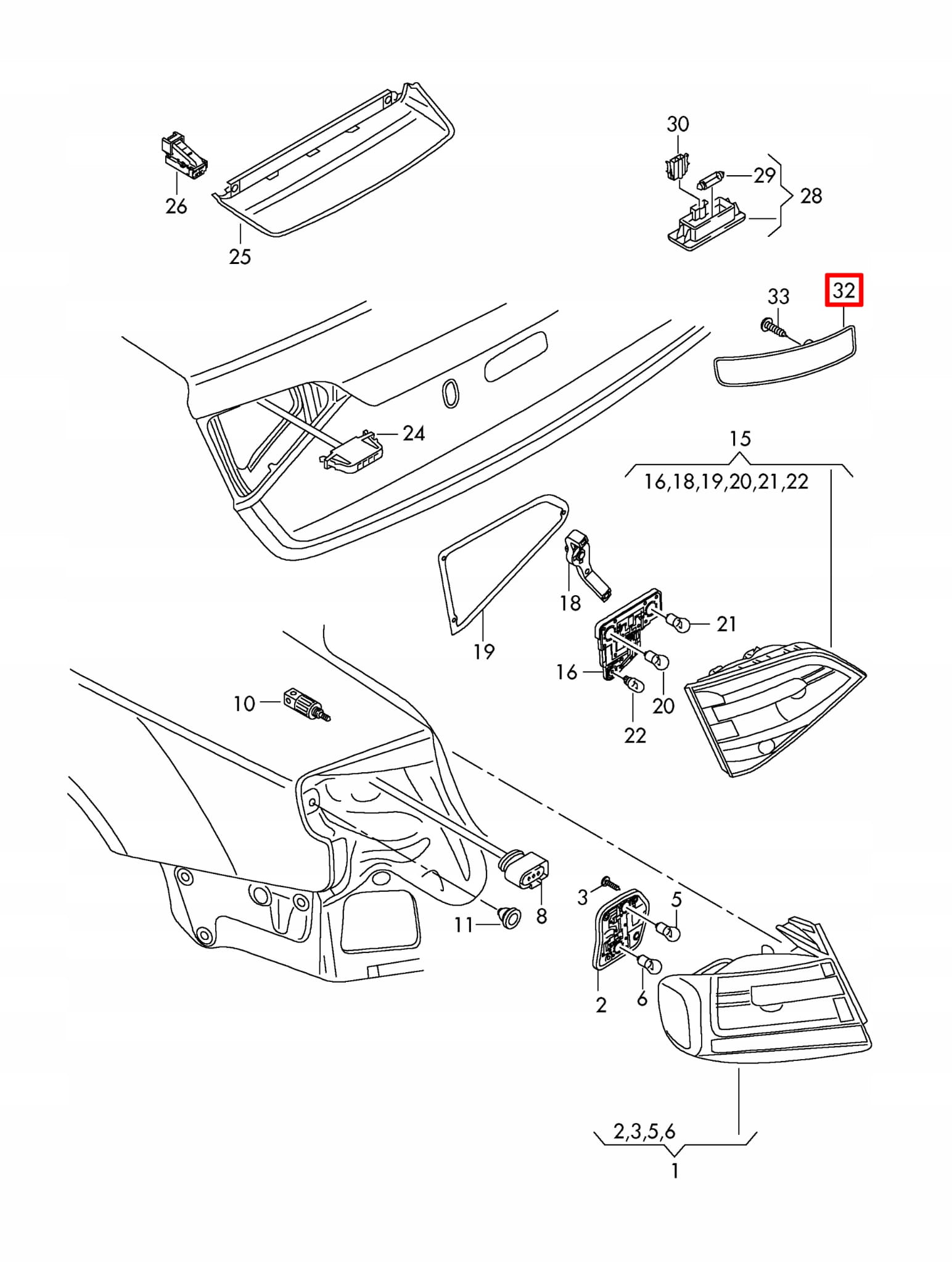 30
29
28
26
25
33
32
24
15
16,18,19,20,21,22
18
21
19
16
20
22
10
3
5
11
8
2
6
2,3,5,6
1