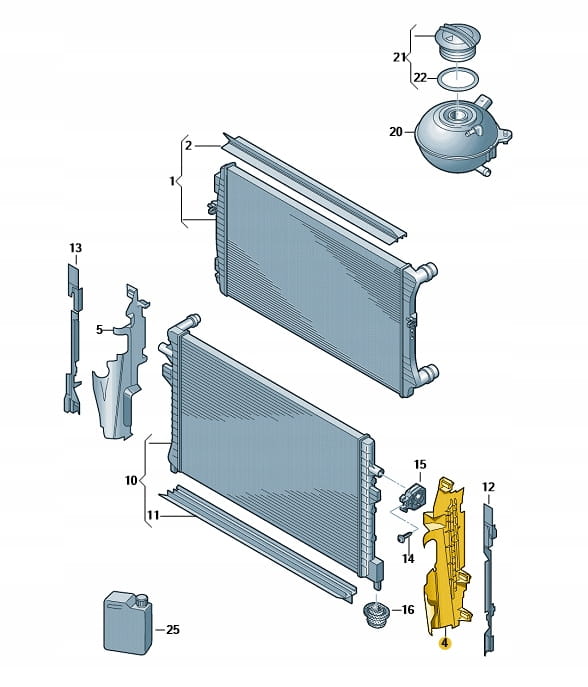 21
22
20
2
1
13
5
10
11
15
12
14
16
25
4