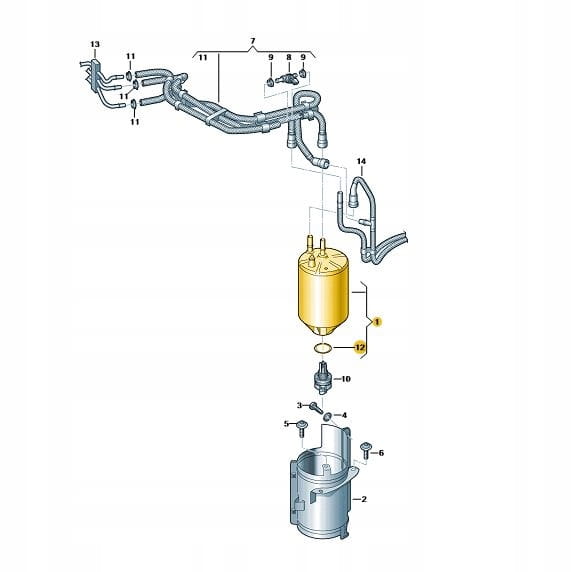 13
11
11
11
7
11
9
8
9
14
1
12
10
3
4
5
6
2