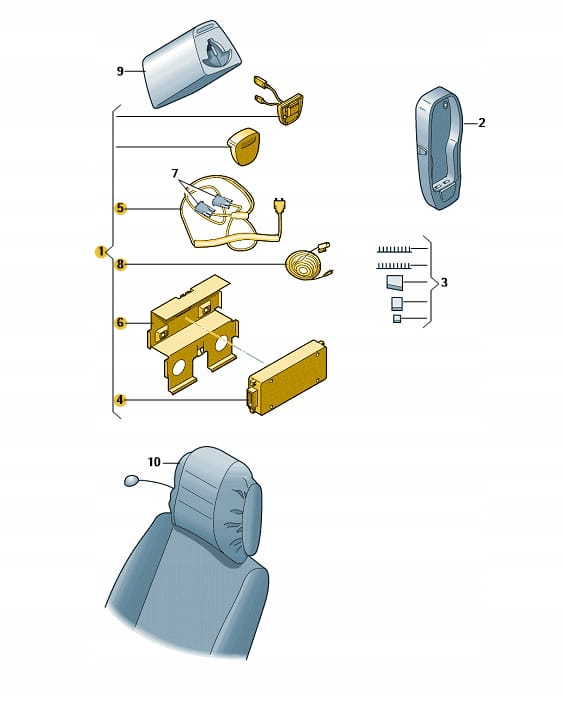 9
2
7
5
1
8
3
6
4
10