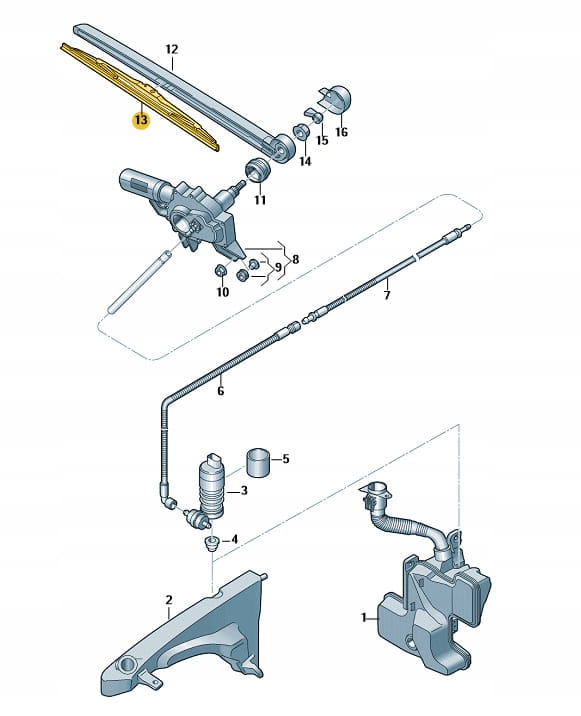 12
13
16
15
14
11
8
9
10
7
6
5
3
4
2
1