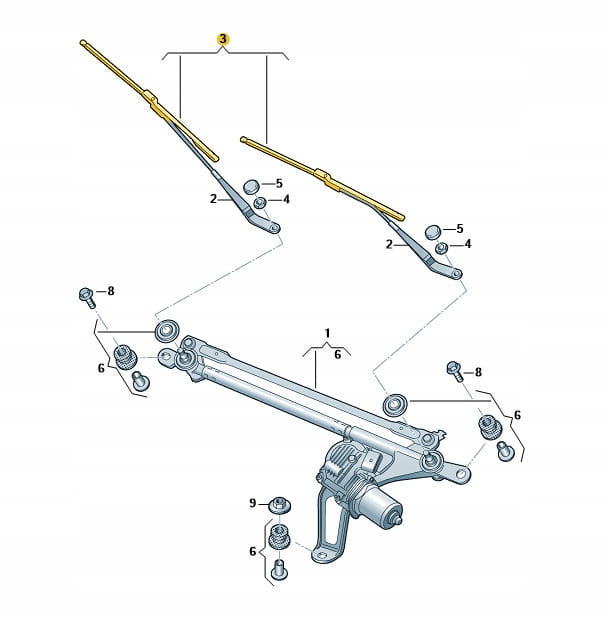 3
5
2
4
5
2
4
8
1
6
6
8
6
9
6