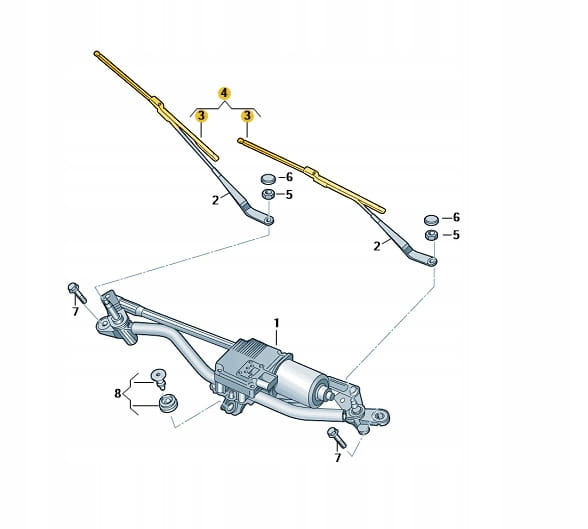 4
3
3
6
5
2
6
5
2
7
1
8
7