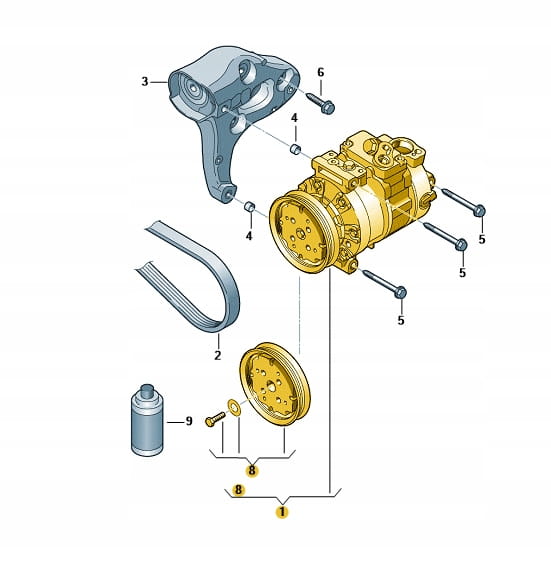 3
6
4
4
5
5
5
2
9
8
8
1