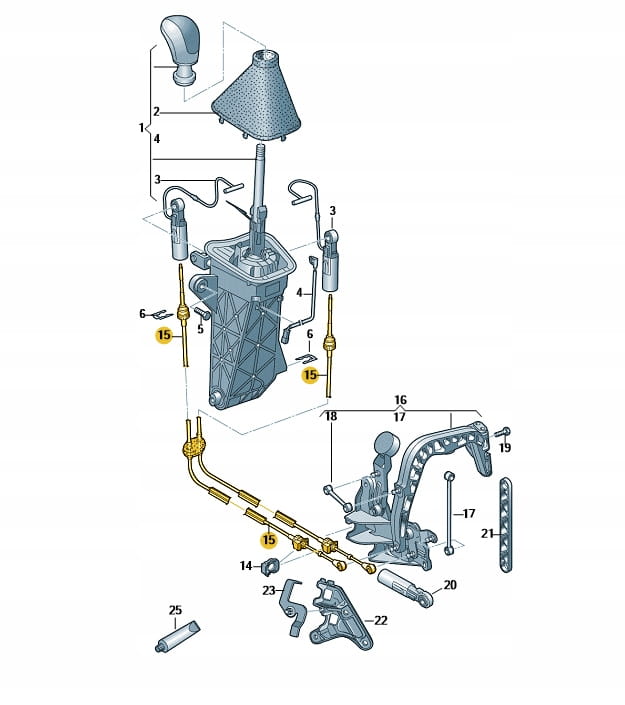 2
1
4
3
3
4
6
5
15
6
15
16
17
18
19
17
21
15
14
20
23
22
25