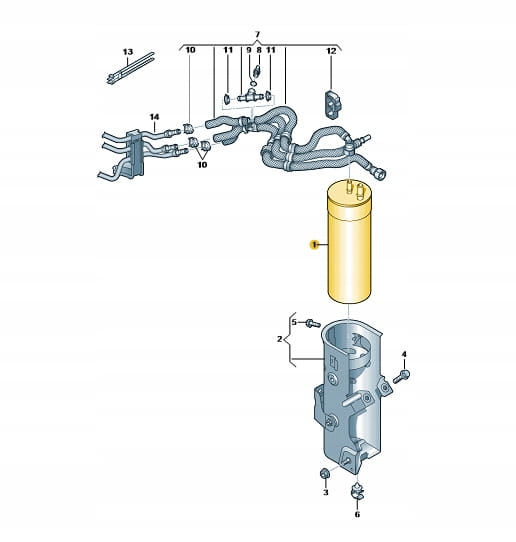 7
13
10
11
9
8
11
12
14
10
1
5
2
4
3
6