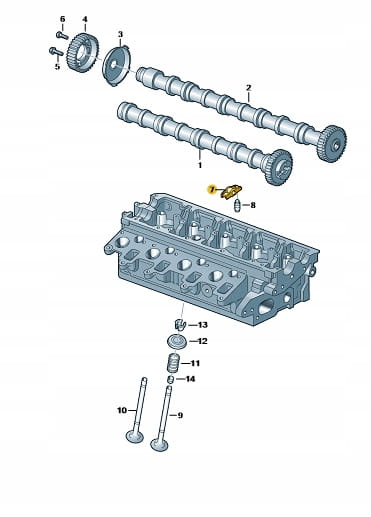 6
4
3
5
2
1
7
8
13
12
11
14
10
9