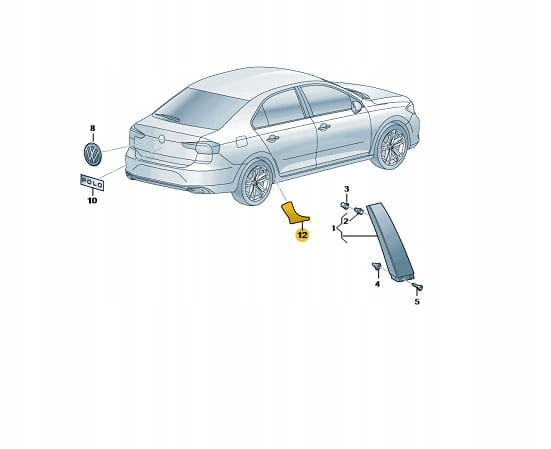 8
POLO
10
12
3
2
1
4
5