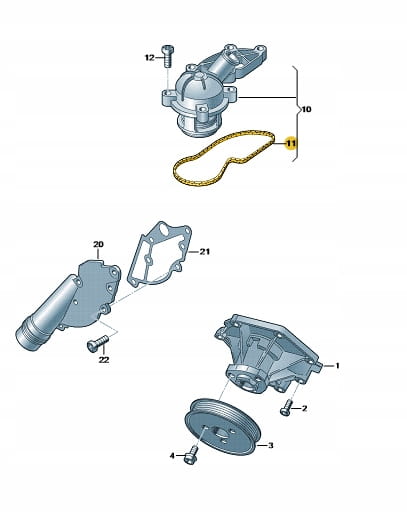 12
10
11
20
21
22
1
2
3
4