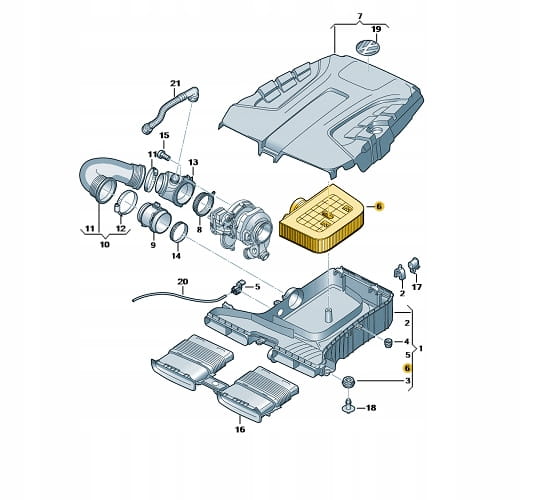 7
19
21
15
11
13
6
11
12
10
9
8
14
20
5
2
17
2
4
5
1
6
3
18
16