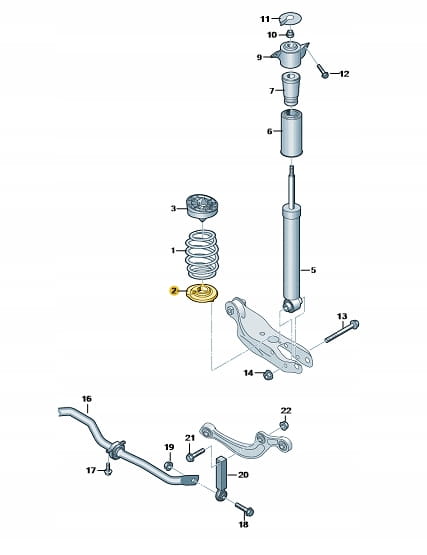 11
10
9
12
7
6
3
1
5
2
13
14
16
22
21
19
17
20
18