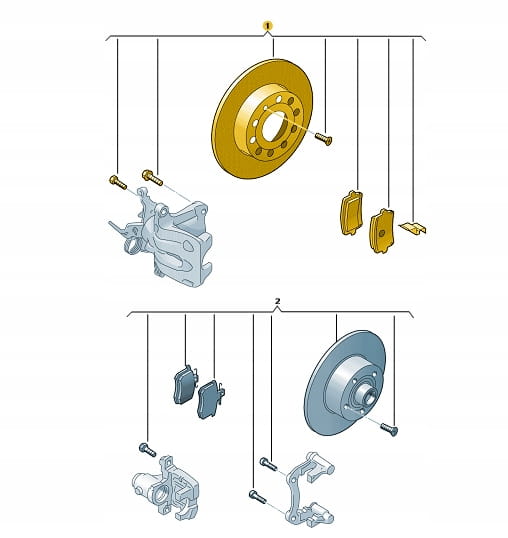 1

2