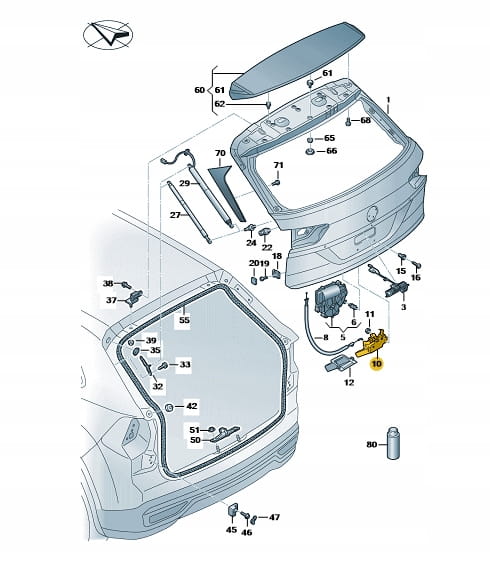 60
61
62
61
1
68
65
66
70
71
29
27
24
22
20
19
18
15
16
3
38
37
55
11
6
5
8
10
12
39
35
33
32
42
51
50
80
45
46
47