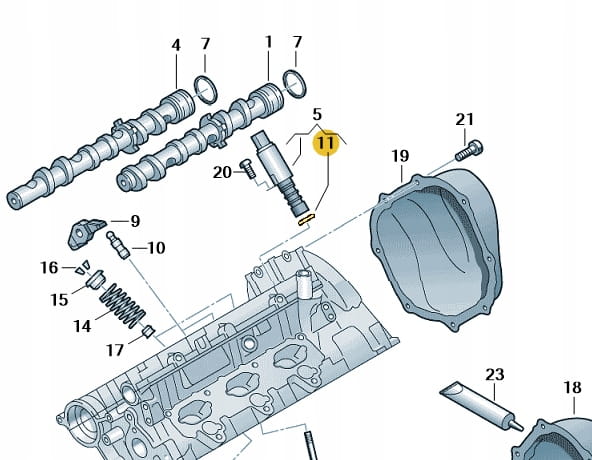 4
7
1
7
5
11
21
19
20
9
10
16
15
14
17
23
18