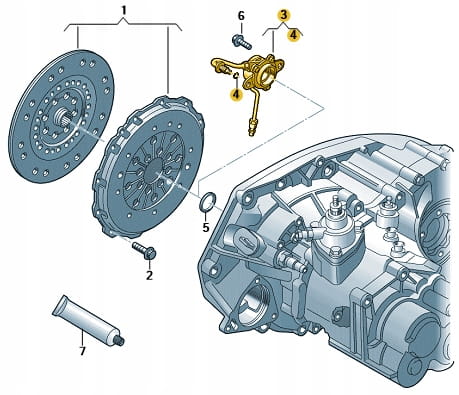 1
6
3
4
4
5
2
7