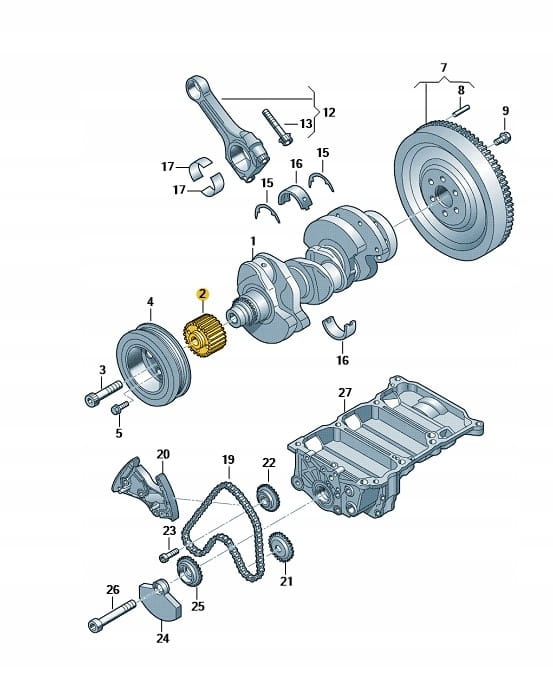 7
8
9
12
13
17
17
16
15
15
1
2
4
16
3
5
27
20
19
22
23
21
26
25
24