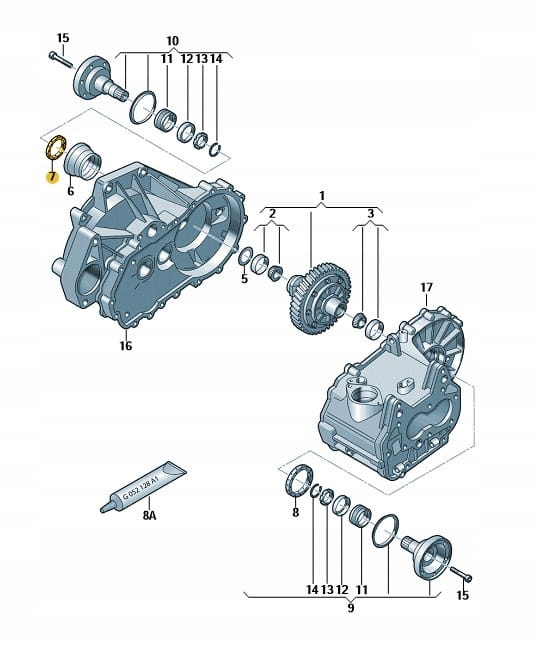 15
10
11
12
13
14
7
6
1
2
3
5
17
16
G 052 128 A1
8A
8
14
13
12
11
15
9