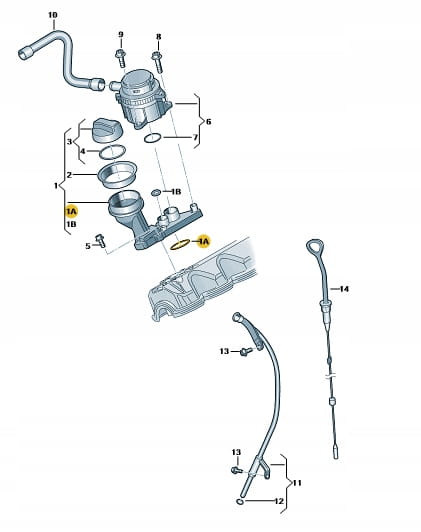 10
9
8
6
7
3
4
2
1
1B
1A
1B
5
1A
14
13
13
11
12