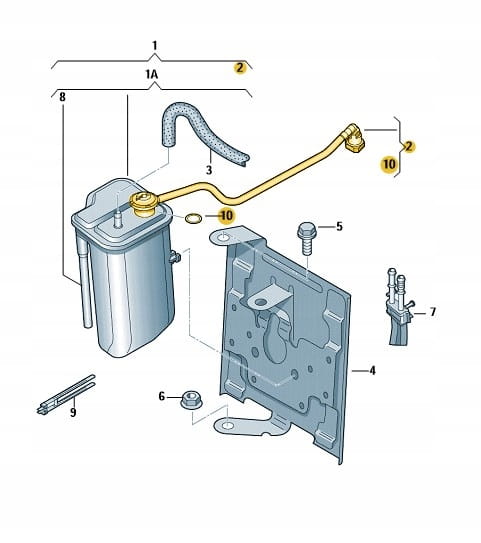 1
2
1A
8
3
2
10
10
5
7
4
6
9