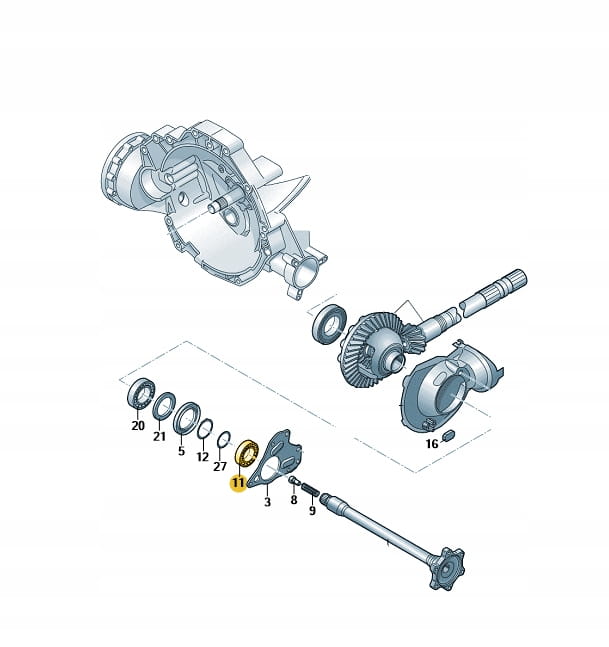 20
21
5
12
27
11
3
8
9
16