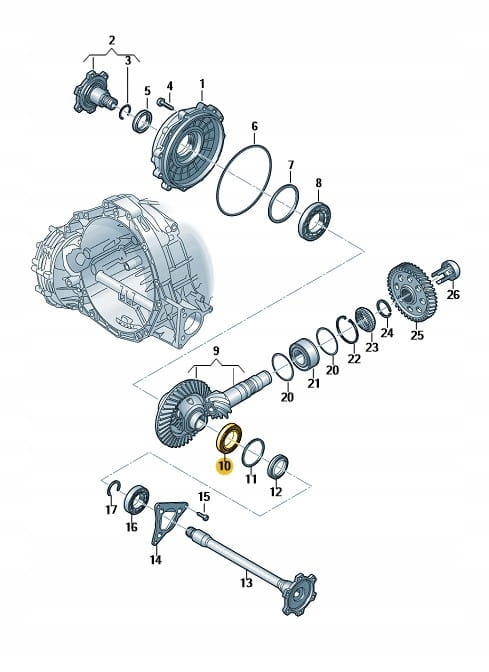 2
3
5
4
1
6
7
8
26
25
24
23
22
20
21
20
9
10
11
12
17
16
15
14
13