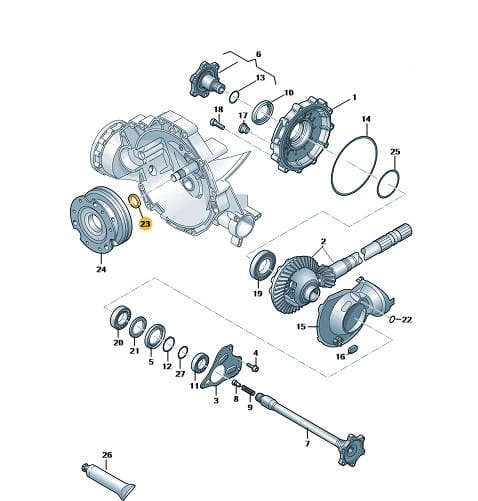 6
13
10
1
18
17
14
25
23
24
2
19
22
15
16
20
21
5
12
27
11
4
3
8
9
7
26