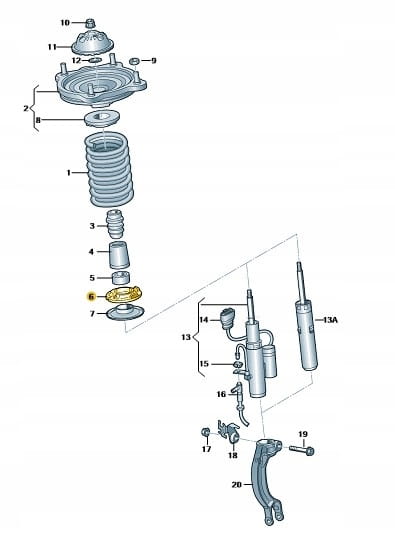 10
11
12
9
2
8
1
3
4
5
6
7
14
13
15
16
13A
17
18
19
20