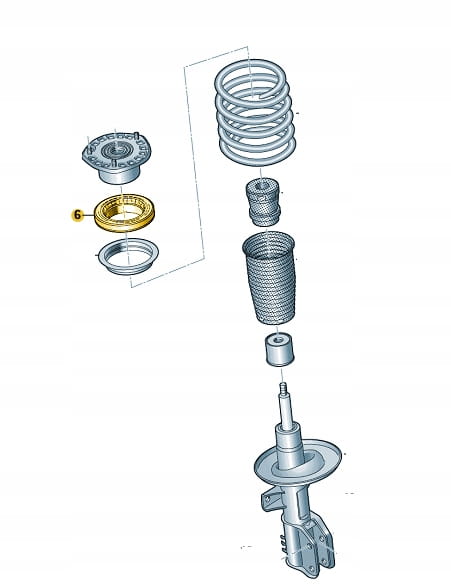 6