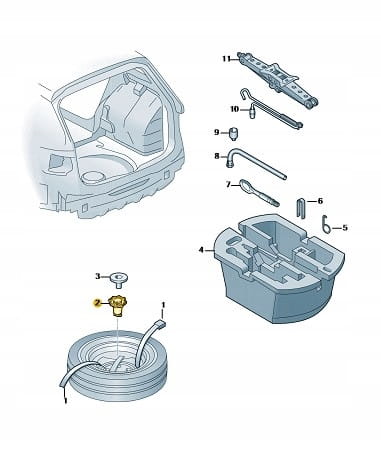 11
10
9
8
7
6
5
4
3
2
1
1