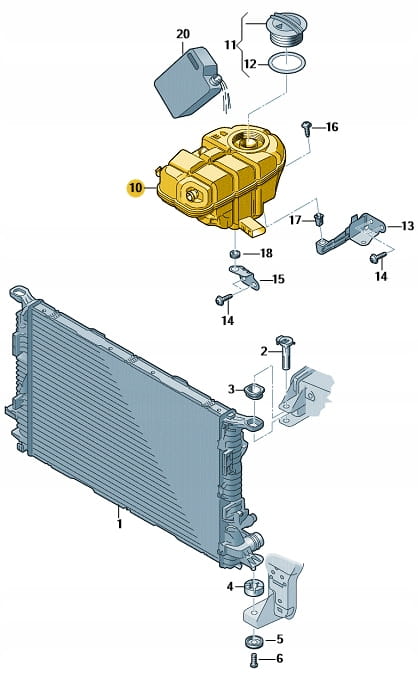 20
11
12
16
10
17
13
18
14
15
14
2
3
1
4
5
6