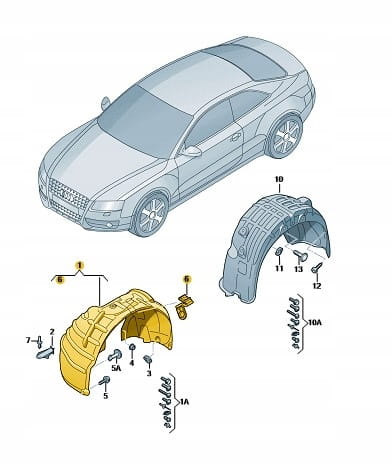 10
11
13
12
10A
1
6
6
7
2
5A
4
3
5
1A