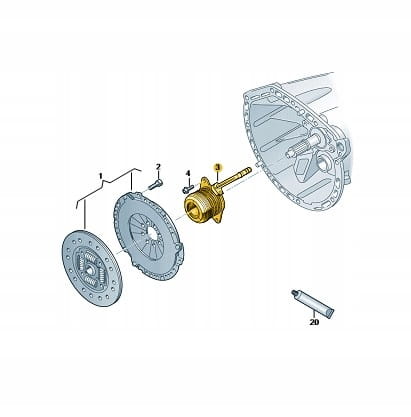 1
2
4
3
20