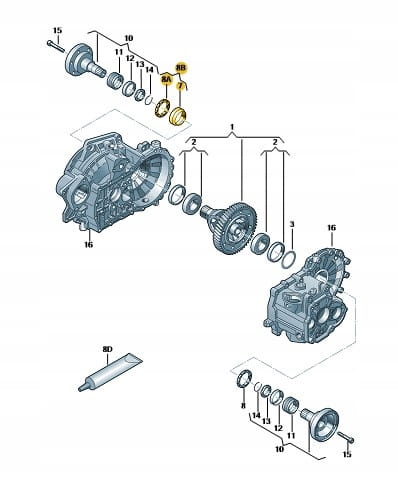 15
10
11
12
13
14
8B
8A
7
1
2
2
3
16
16
8D
8
14
13
12
11
10
15