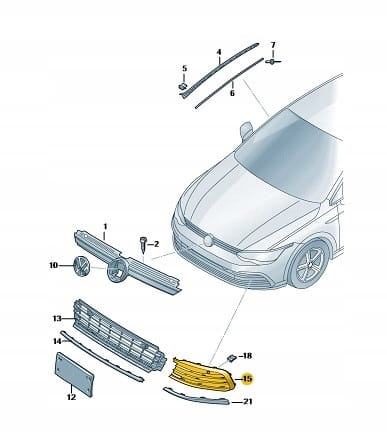 4
7
5
6
1
2
10
13
14
18
15
12
21