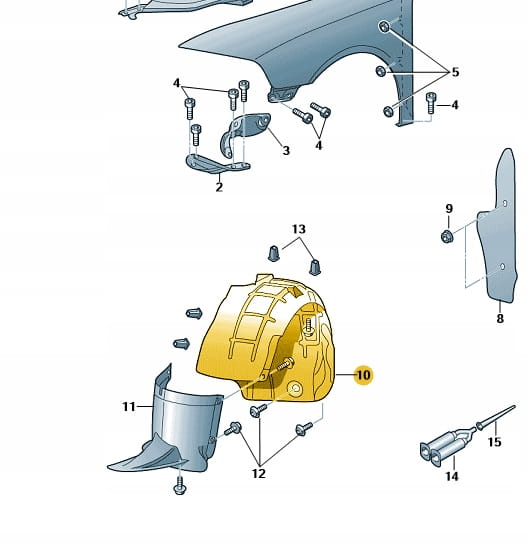 5
4
4
4
3
2
9
13
8
10
11
15
12
14