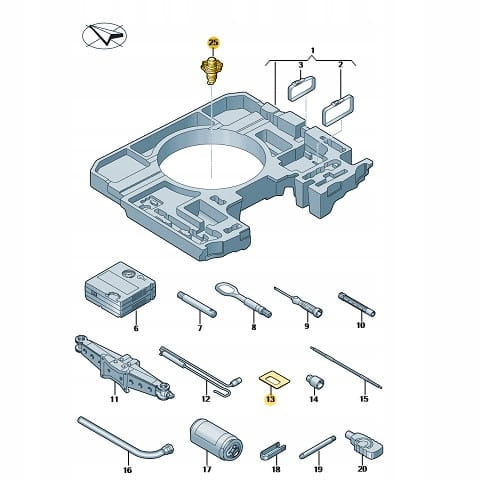 25
1
3
2
6
7
8
9
10
11
12
13
14
15
16
17
18
19
20