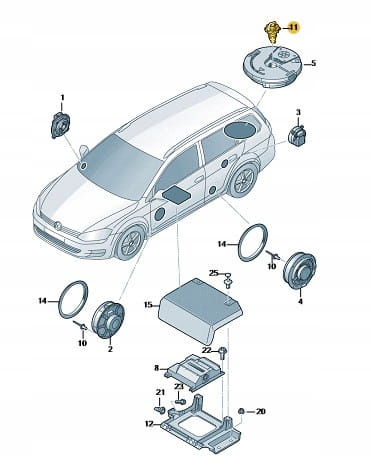 11
5
1
3
14
10
4
25
14
15
10
2
22
8
21
23
20
12