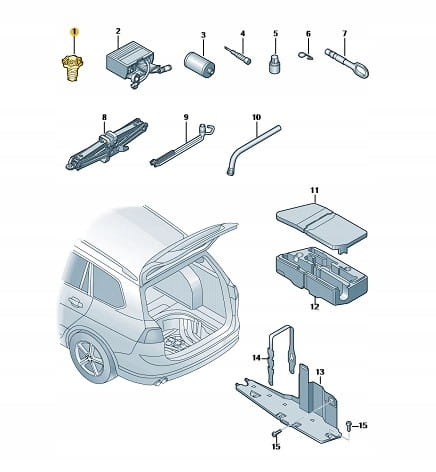 1
2
3
4
5
6
7
8
9
10
11
12
14
13
15
15