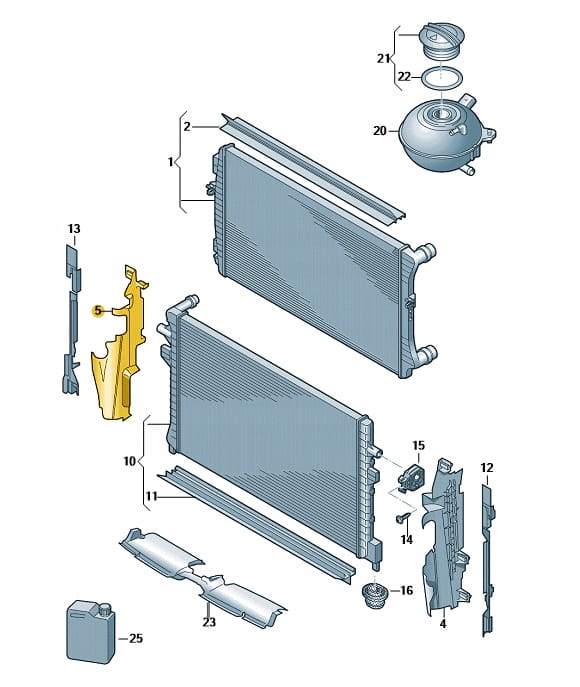 21
22
20
2
1
13
5
10
11
15
12
14
16
23
4
25