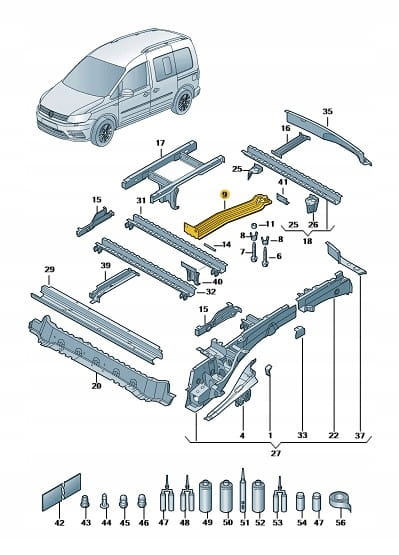 35
16
17
25
41
9
15
31
11
25
26
18
8
8
14
7
6
29
39
40
32
15
20
4
1
33
22
37
27
42
43
44
45
46
47
48
49
50
51
52
53
54
47
56