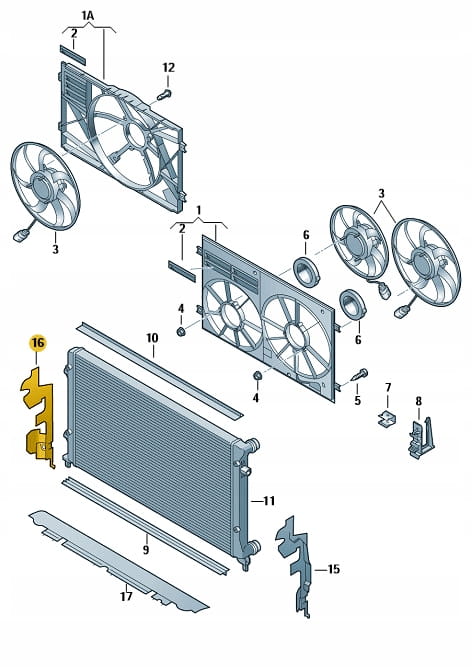 1A
2
12
3
1
2
3
6
4
6
16
10
4
5
7
8
11
9
15
17