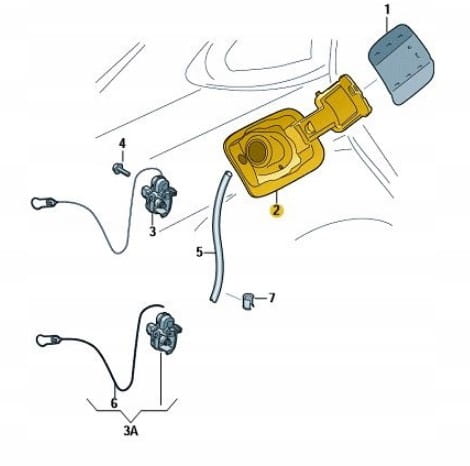 1
4
2
3
5
7
6
3A