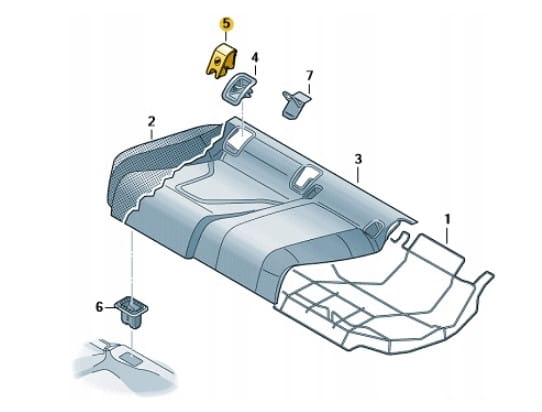 5
4
7
2
3
1
6